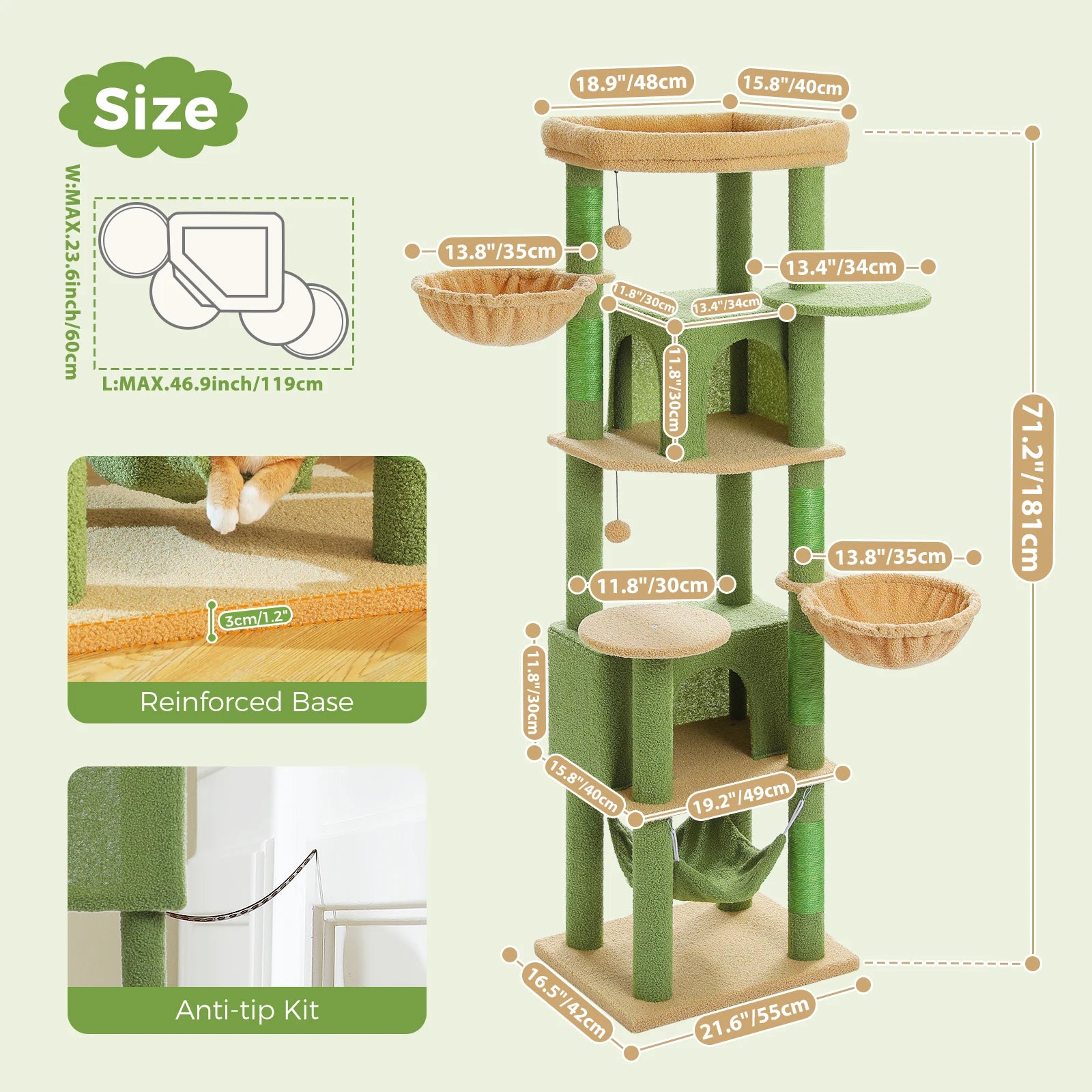 Size

W:MAX.23.6inch/60cm

L:MAX.46.9inch/119cm

3cm/1.2"

Reinforced Base

Anti-tip Kit

18.9"/48cm

15.8"/40cm

13.8"/35cm

13.4"/34cm

11.8"/30cm

13.4"/34cm

11.8"/30cm

71.2"/181cm

13.8"/35cm

11.8"/30cm

11.8"/30cm

15.8"/40cm

19.2"/49cm

16.5"/42cm

21.6"/55cm