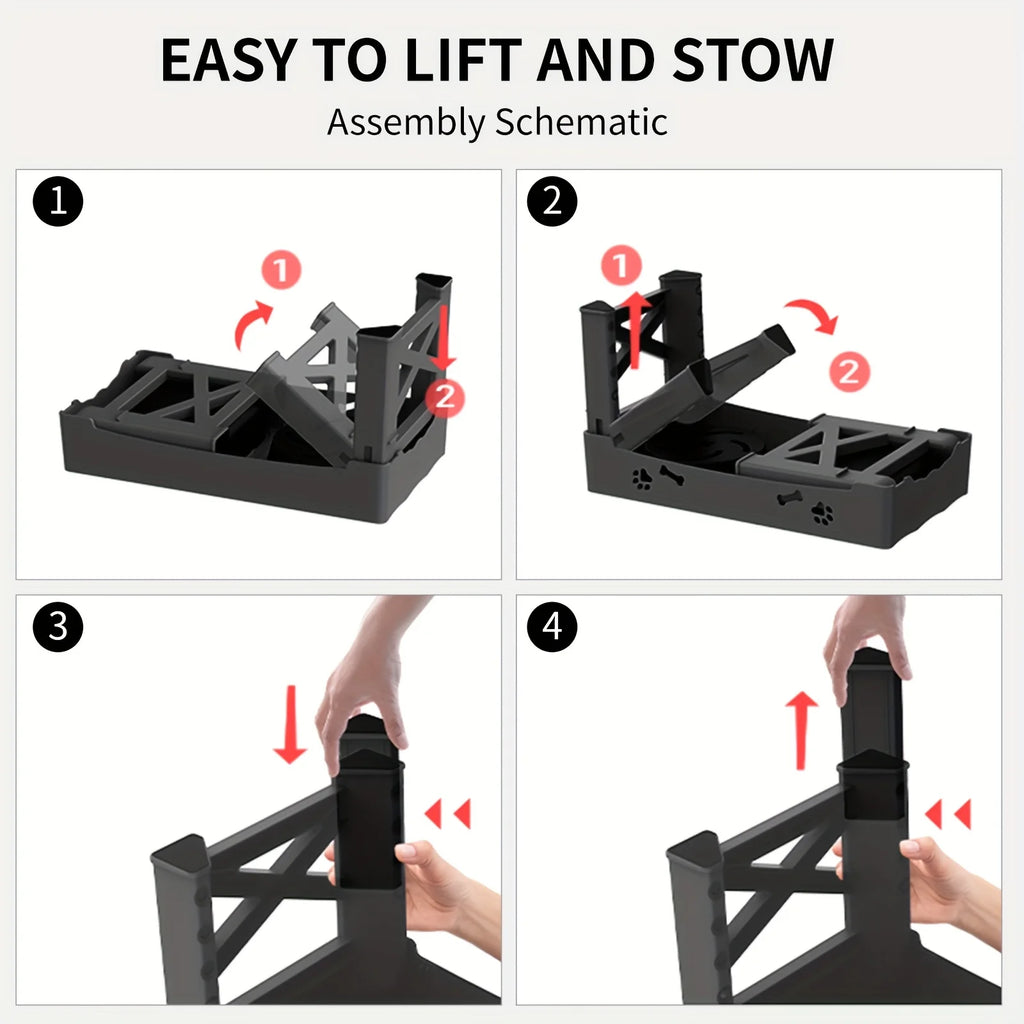 EASY TO LIFT AND STOW
Assembly Schematic

1
1
2

2
1
2

3

4